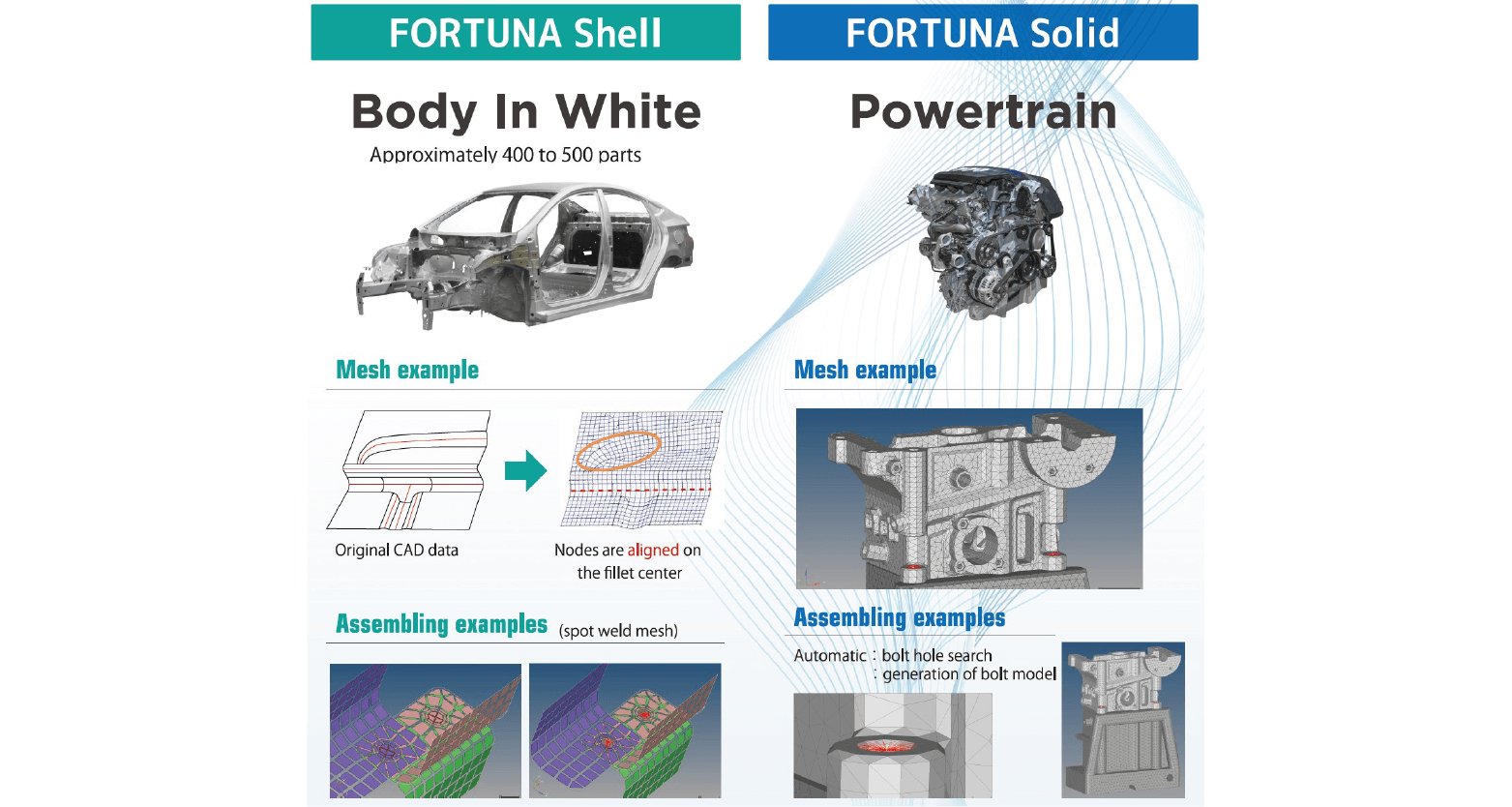 FORTUNA Shell

Body In White

Approximately 400 to 500 parts

Mesh example

Original CAD data

Nodes are aligned on the fillet center

Assembling examples (spot weld mesh)

FORTUNA Solid

Powertrain

Mesh example

Assembling examples

Automatic : bolt hole search
: generation of bolt model